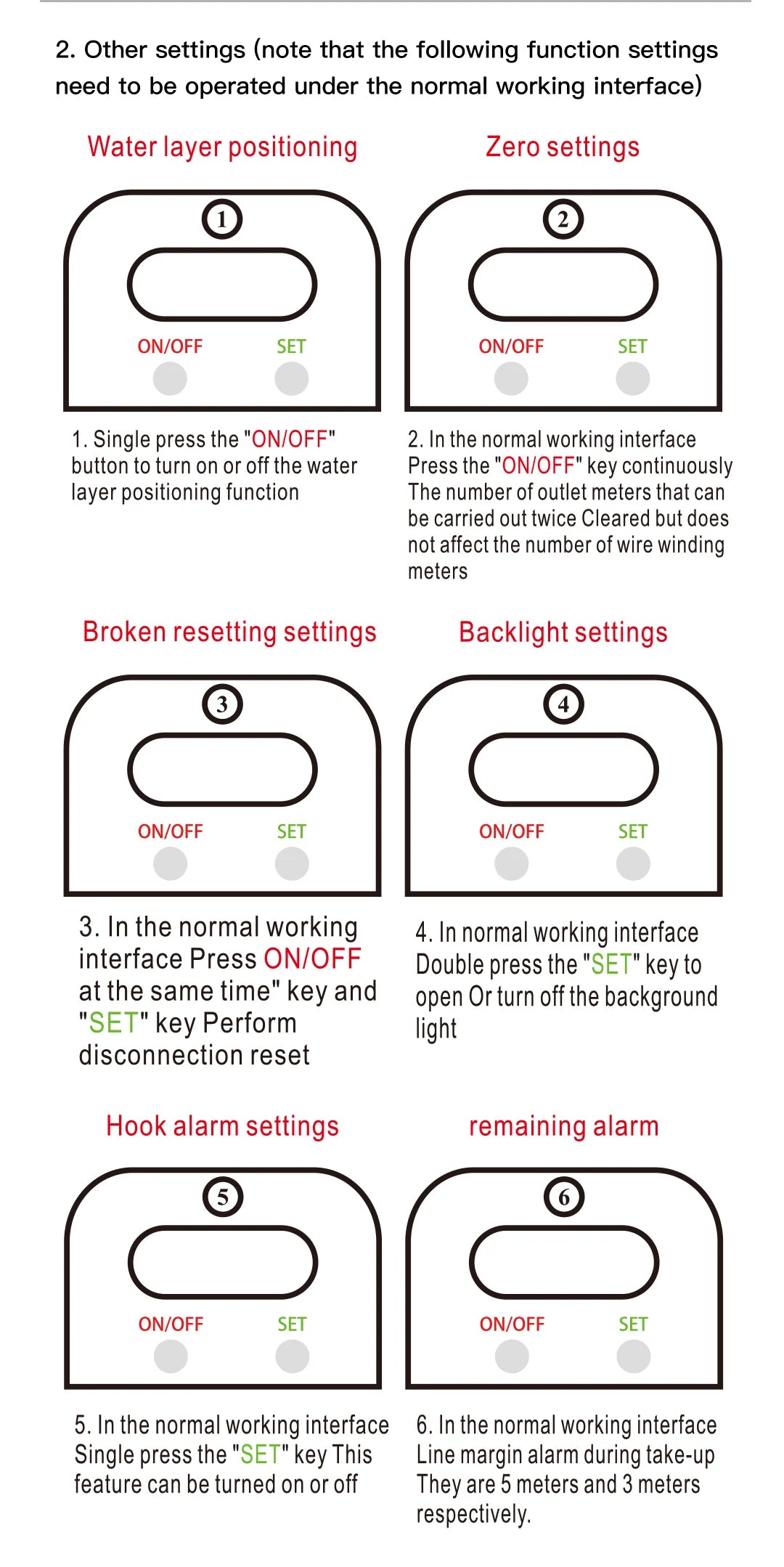 2. Other settings (note that the following function settings need to be operated under the normal working interface)

Water layer positioning

1

ON/OFF SET

1. Single press the "ON/OFF" button to turn on or off the water layer positioning function

Zero settings

2

ON/OFF SET

2. In the normal working interface Press the "ON/OFF" key continuously The number of outlet meters that can be carried out twice Cleared but does not affect the number of wire winding meters

Broken resetting settings

3

ON/OFF SET

3. In the normal working interface Press ON/OFF at the same time" key and "SET" key Perform disconnection reset

Backlight settings

4

ON/OFF SET

4. In normal working interface Double press the "SET" key to open Or turn off the background light

Hook alarm settings

5

ON/OFF SET

5. In the normal working interface Single press the "SET" key This feature can be turned on or off

remaining alarm

6

ON/OFF SET

6. In the normal working interface Line margin alarm during take-up They are 5 meters and 3 meters respectively.